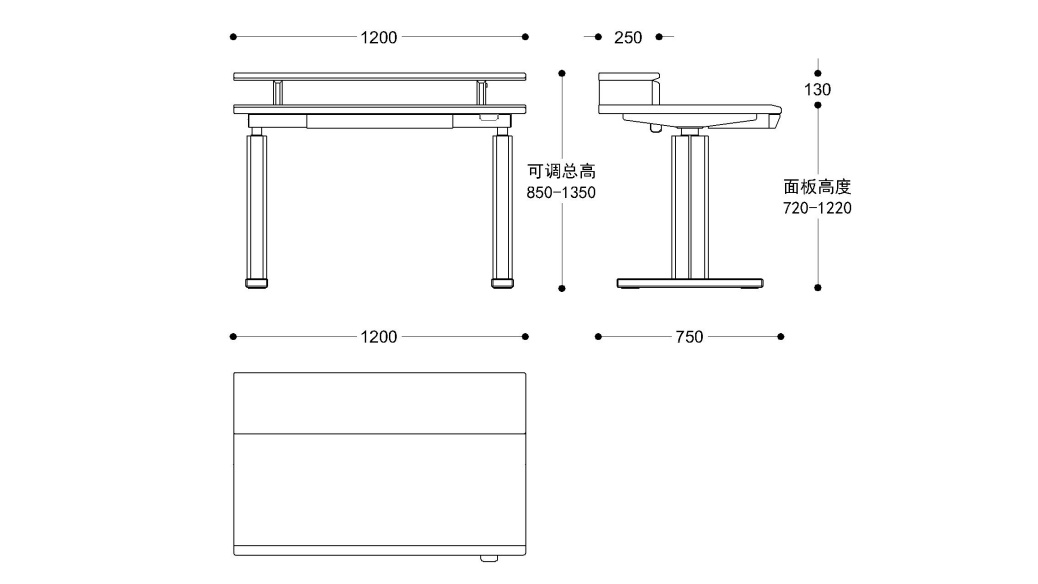 1200

250

130

可调总高
850-1350

面板高度
720-1220

1200

750